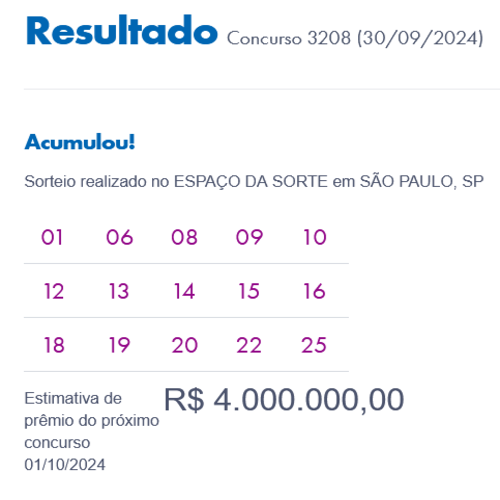 Resultado Concurso 3208 (30/09/2024)

Acumulou!

Sorteio realizado no ESPAÇO DA SORTE em SÃO PAULO, SP

| 01 | 06 | 08 | 09 | 10 |
|---|---|---|---|---|
| 12 | 13 | 14 | 15 | 16 |
| 18 | 19 | 20 | 22 | 25 |

Estimativa de prêmio do próximo concurso 01/10/2024

R$ 4.000.000,00